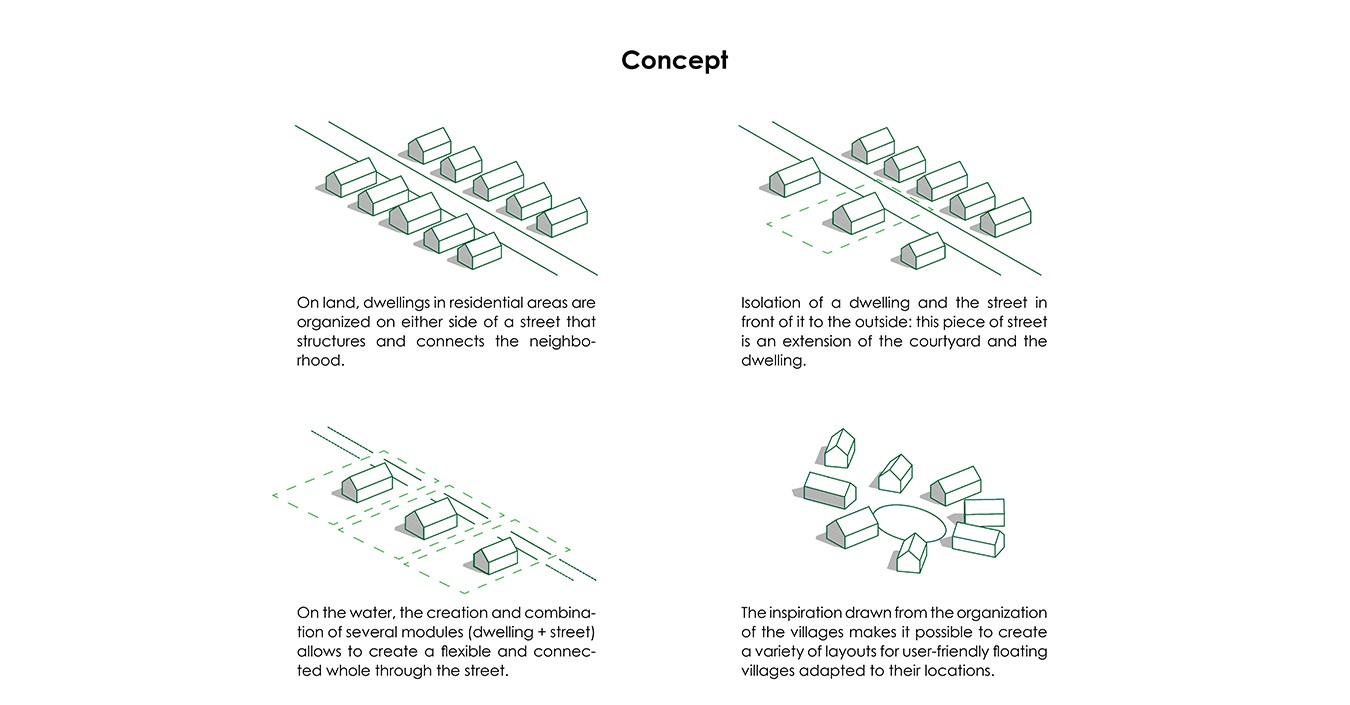 Concept

On land, dwellings in residential areas are organized on either side of a street that structures and connects the neighborhood.

Isolation of a dwelling and the street in front of it to the outside: this piece of street is an extension of the courtyard and the dwelling.

On the water, the creation and combination of several modules (dwelling + street) allows to create a flexible and connected whole through the street.

The inspiration drawn from the organization of the villages makes it possible to create a variety of layouts for user-friendly floating villages adapted to their locations.