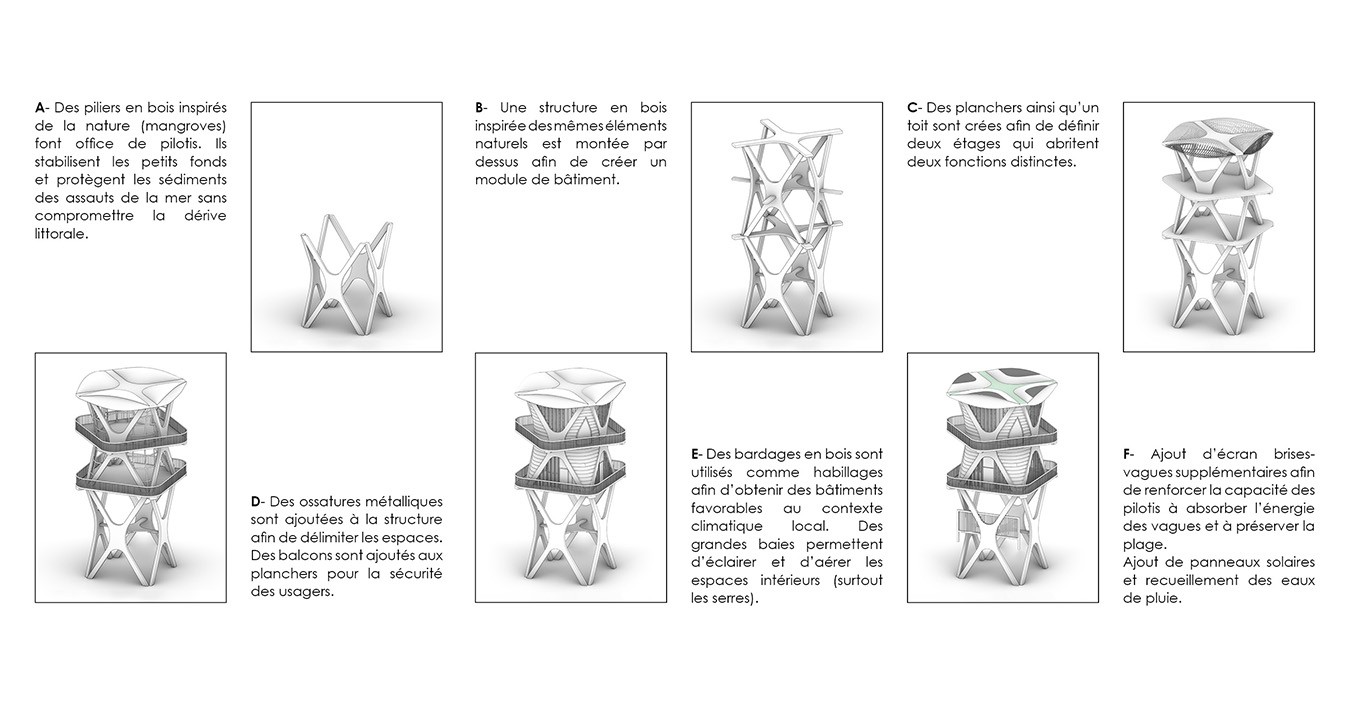 A- Des piliers en bois inspirés de la nature (mangroves) font office de pilotis. Ils stabilisent les petits fonds et protègent les sédiments des assauts de la mer sans compromettre la dérive littorale.

B- Une structure en bois inspirée des mêmes éléments naturels est montée par dessus afin de créer un module de bâtiment.

C- Des planchers ainsi qu'un toit sont crées afin de définir deux étages qui abritent deux fonctions distinctes.

D- Des ossatures métalliques sont ajoutées à la structure afin de délimiter les espaces. Des balcons sont ajoutés aux planchers pour la sécurité des usagers.

E- Des bardages en bois sont utilisés comme habillages afin d'obtenir des bâtiments favorables au contexte climatique local. Des grandes baies permettent d'éclairer et d'aérer les espaces intérieurs (surtout les serres).

F- Ajout d'écran brises-vagues supplémentaires afin de renforcer la capacité des pilotis à absorber l'énergie des vagues et à préserver la plage.
Ajout de panneaux solaires et recueillement des eaux de pluie.