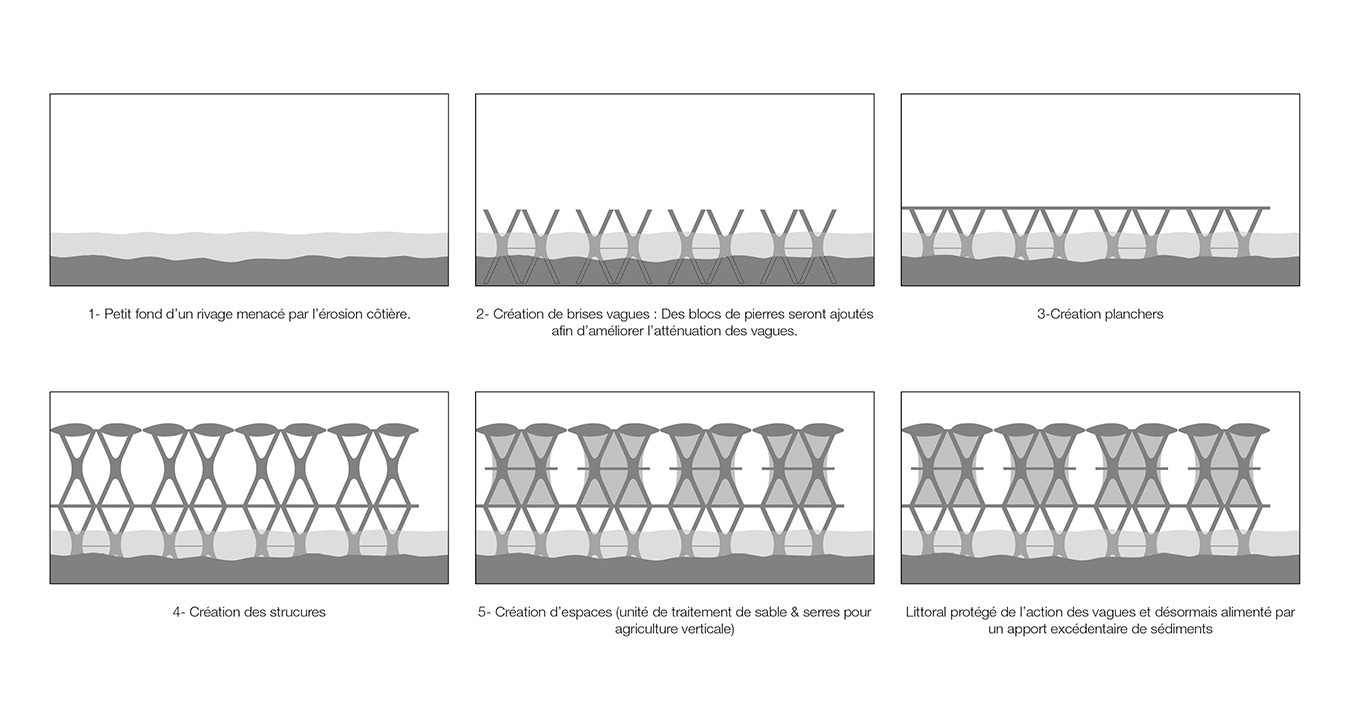 1- Petit fond d'un rivage menacé par l'érosion côtière.

2- Création de brises vagues : Des blocs de pierres seront ajoutés afin d'améliorer l'atténuation des vagues.

3-Création planchers

4- Création des strucures

5- Création d'espaces (unité de traitement de sable & serres pour agriculture verticale)

Littoral protégé de l'action des vagues et désormais alimenté par un apport excédentaire de sédiments